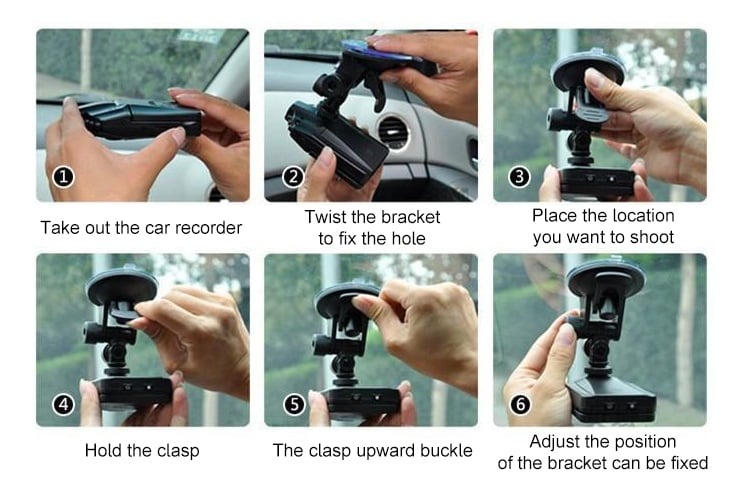 1
Take out the car recorder

2
Twist the bracket to fix the hole

3
Place the location you want to shoot

4
Hold the clasp

5
The clasp upward buckle

6
Adjust the position of the bracket can be fixed